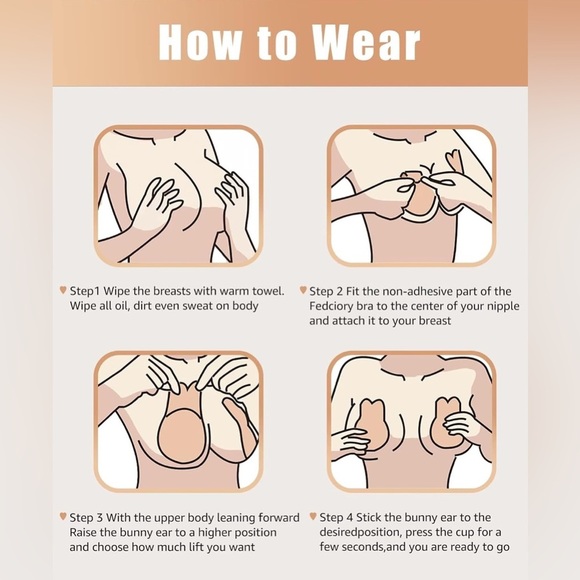 How to Wear

♥ Step1 Wipe the breasts with warm towel. Wipe all oil, dirt even sweat on body

♥ Step 2 Fit the non-adhesive part of the Fedciory bra to the center of your nipple and attach it to your breast

♥ Step 3 With the upper body leaning forward Raise the bunny ear to a higher position and choose how much lift you want

♥ Step 4 Stick the bunny ear to the desiredposition, press the cup for a few seconds,and you are ready to go